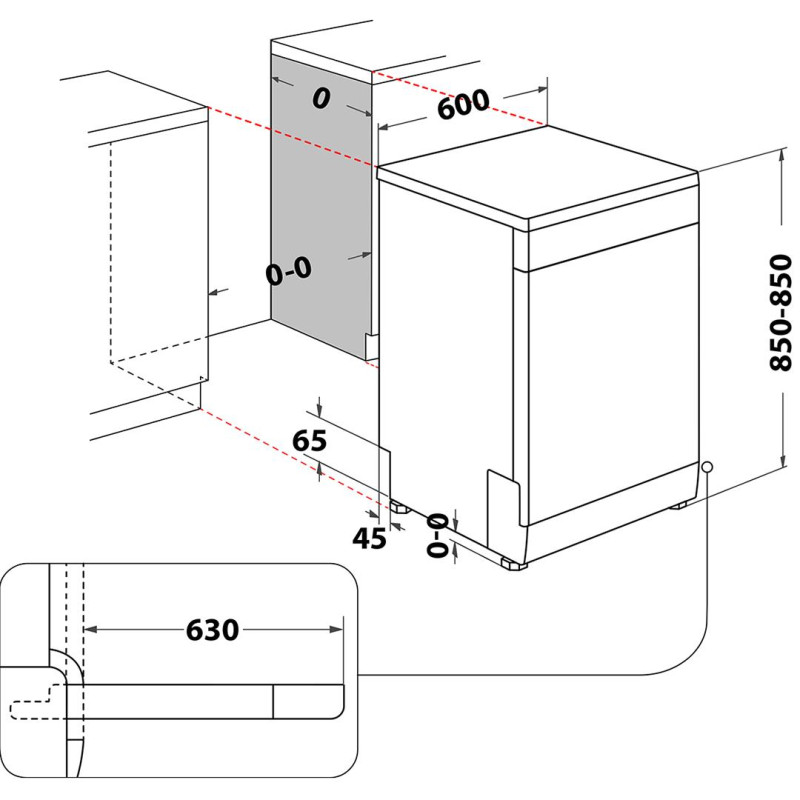 0
600
0-0
850-850
65
45
0-0
630